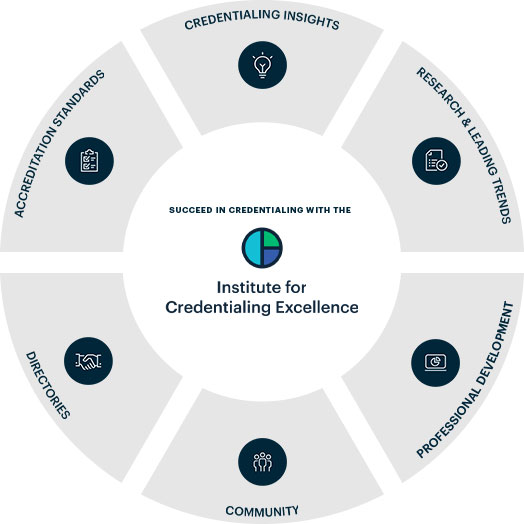 CREDENTIALING INSIGHTS

RESEARCH & LEADING TRENDS

PROFESSIONAL DEVELOPMENT

COMMUNITY

DIRECTORIES

ACCREDITATION STANDARDS

SUCCEED IN CREDENTIALING WITH THE

Institute for Credentialing Excellence